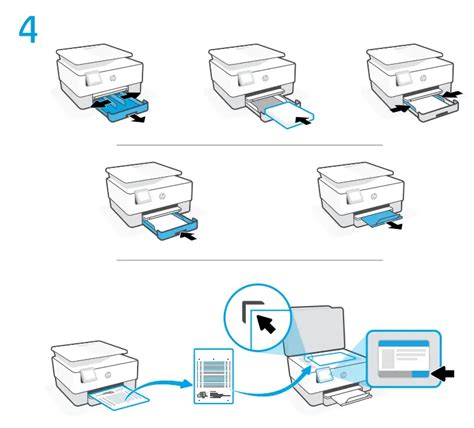 4