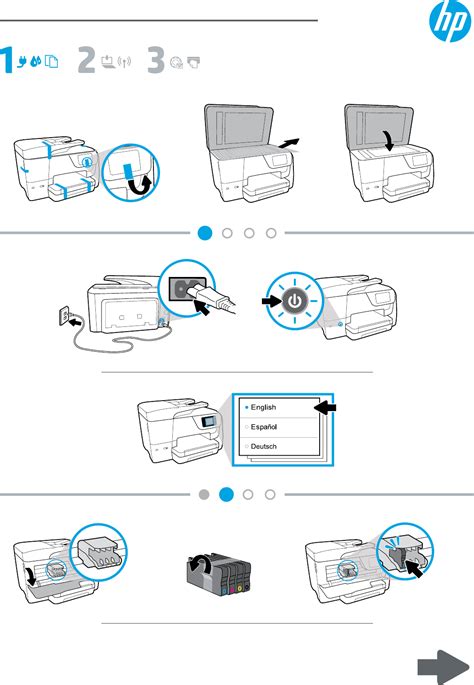 hp

1

2

3

English

Español

Deutsch