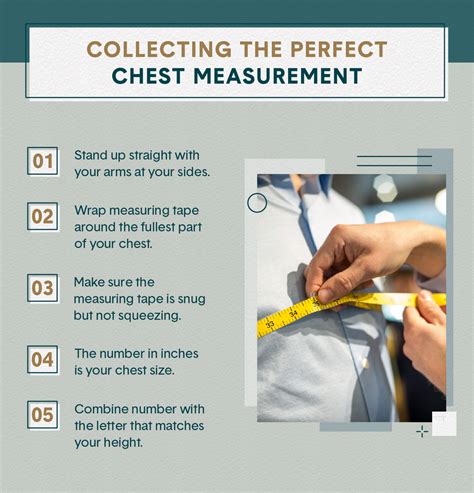 COLLECTING THE PERFECT
CHEST MEASUREMENT

01 Stand up straight with your arms at your sides.

02 Wrap measuring tape around the fullest part of your chest.

03 Make sure the measuring tape is snug but not squeezing.

04 The number in inches is your chest size.

05 Combine number with the letter that matches your height.

33 34