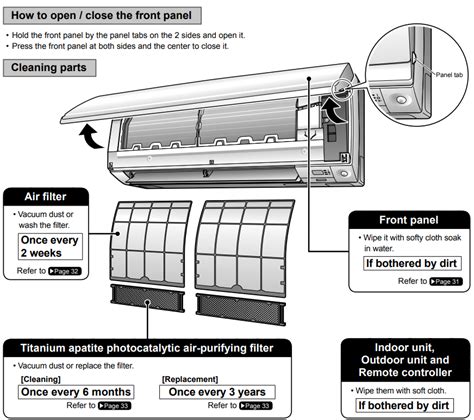 How to open / close the front panel

• Hold the front panel by the panel tabs on the 2 sides and open it.
• Press the front panel at both sides and the center to close it.

Cleaning parts

Panel tab

Air filter

• Vacuum dust or wash the filter.

Once every 2 weeks

Refer to ▶Page 32

Front panel

• Wipe it with softy cloth soak in water.

If bothered by dirt

Refer to ▶Page 31

Titanium apatite photocatalytic air-purifying filter

• Vacuum dust or replace the filter.

[Cleaning]

Once every 6 months

Refer to ▶Page 33

[Replacement]

Once every 3 years

Refer to ▶Page 33

Indoor unit, Outdoor unit and Remote controller

• Wipe them with soft cloth.

If bothered by dirt