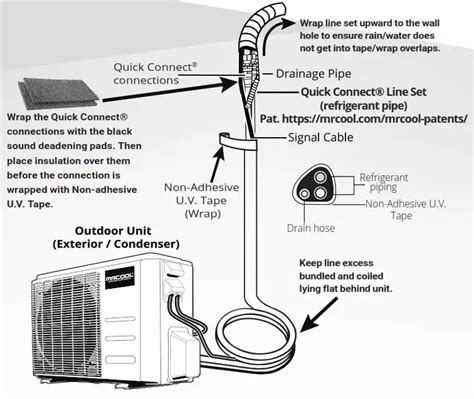 Wrap line set upward to the wall hole to ensure rain/water does not get into tape/wrap overlaps.

Quick Connect® connections

Drainage Pipe

Quick Connect® Line Set (refrigerant pipe)
Pat. https://mrcool.com/mrcool-patents/

Signal Cable

Wrap the Quick Connect® connections with the black sound deadening pads. Then place insulation over them before the connection is wrapped with Non-adhesive U.V. Tape.

Non-Adhesive U.V. Tape (Wrap)

Refrigerant piping

Non-Adhesive U.V. Tape

Drain hose

Outdoor Unit (Exterior / Condenser)

MRCOOL

Keep line excess bundled and coiled lying flat behind unit.