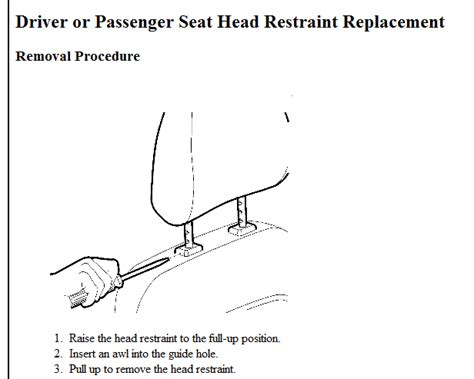 Driver or Passenger Seat Head Restraint Replacement

Removal Procedure

1. Raise the head restraint to the full-up position.
2. Insert an awl into the guide hole.
3. Pull up to remove the head restraint.