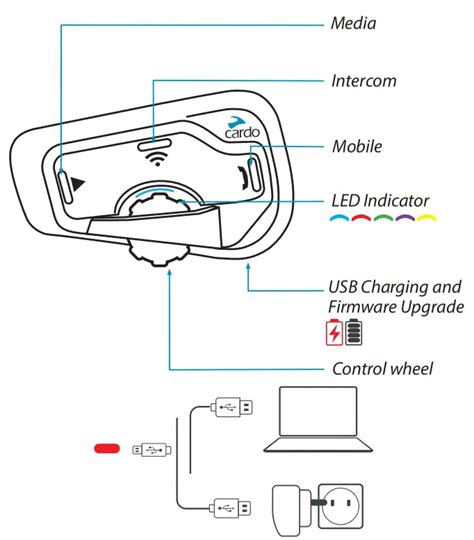 Media

Intercom

cardo

Mobile

LED Indicator

USB Charging and Firmware Upgrade

Control wheel