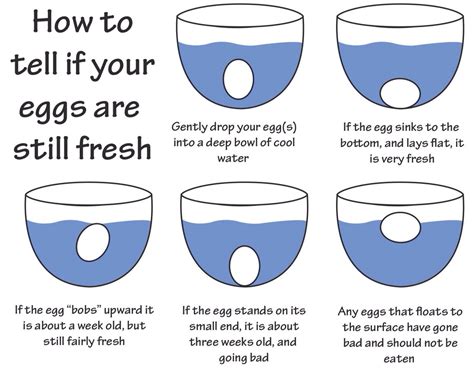 How to tell if your eggs are still fresh

Gently drop your egg(s) into a deep bowl of cool water

If the egg sinks to the bottom, and lays flat, it is very fresh

If the egg "bobs" upward it is about a week old, but still fairly fresh

If the egg stands on its small end, it is about three weeks old, and going bad

Any eggs that floats to the surface have gone bad and should not be eaten