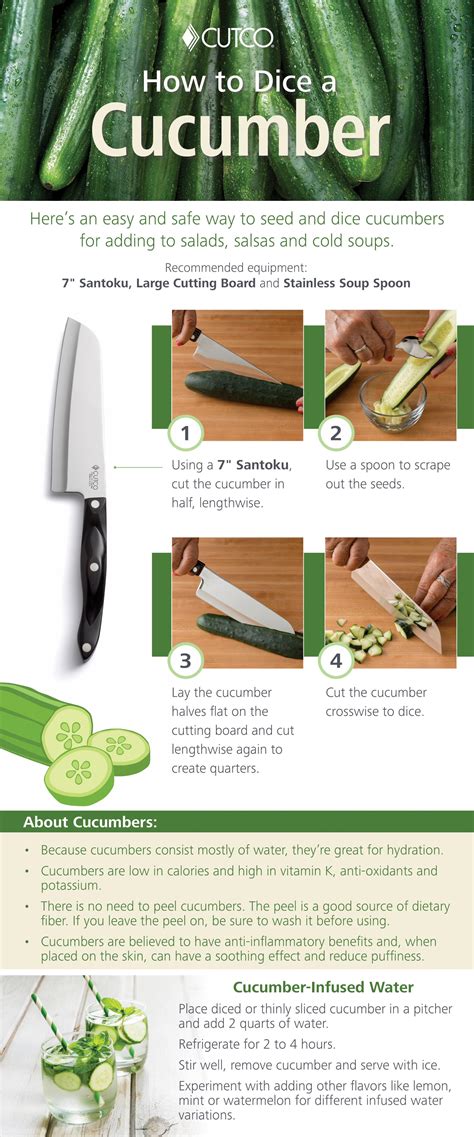 CUTCO

How to Dice a Cucumber

Here's an easy and safe way to seed and dice cucumbers for adding to salads, salsas and cold soups.

Recommended equipment:
7" Santoku, Large Cutting Board and Stainless Soup Spoon

1
Using a 7" Santoku, cut the cucumber in half, lengthwise.

2
Use a spoon to scrape out the seeds.

3
Lay the cucumber halves flat on the cutting board and cut lengthwise again to create quarters.

4
Cut the cucumber crosswise to dice.

About Cucumbers:

• Because cucumbers consist mostly of water, they're great for hydration.
• Cucumbers are low in calories and high in vitamin K, anti-oxidants and potassium.
• There is no need to peel cucumbers. The peel is a good source of dietary fiber. If you leave the peel on, be sure to wash it before using.
• Cucumbers are believed to have anti-inflammatory benefits and, when placed on the skin, can have a soothing effect and reduce puffiness.

Cucumber-Infused Water

Place diced or thinly sliced cucumber in a pitcher and add 2 quarts of water.

Refrigerate for 2 to 4 hours.

Stir well, remove cucumber and serve with ice.

Experiment with adding other flavors like lemon, mint or watermelon for different infused water variations.