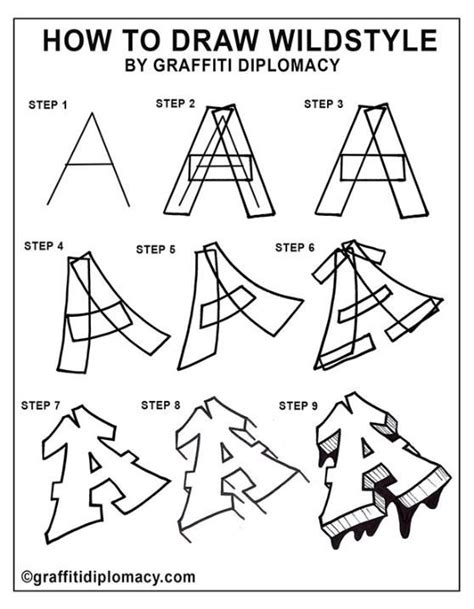 HOW TO DRAW WILDSTYLE
BY GRAFFITI DIPLOMACY

STEP 1
STEP 2
STEP 3
STEP 4
STEP 5
STEP 6
STEP 7
STEP 8
STEP 9

©graffitidiplomacy.com