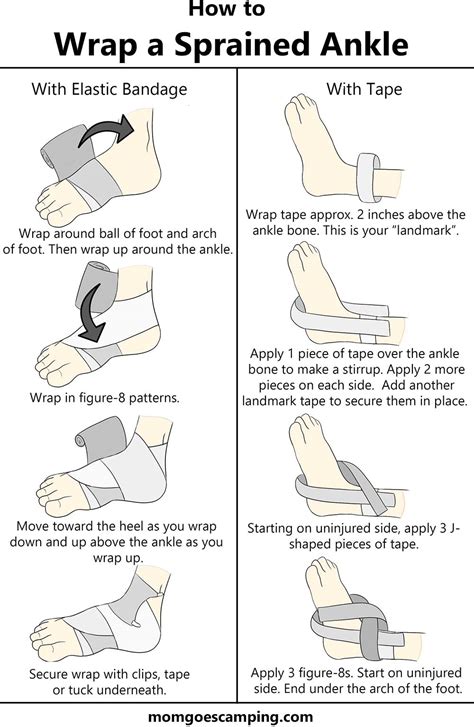 How to

Wrap a Sprained Ankle

With Elastic Bandage

Wrap around ball of foot and arch of foot. Then wrap up around the ankle.

Wrap in figure-8 patterns.

Move toward the heel as you wrap down and up above the ankle as you wrap up.

Secure wrap with clips, tape or tuck underneath.

With Tape

Wrap tape approx. 2 inches above the ankle bone. This is your "landmark".

Apply 1 piece of tape over the ankle bone to make a stirrup. Apply 2 more pieces on each side. Add another landmark tape to secure them in place.

Starting on uninjured side, apply 3 J-shaped pieces of tape.

Apply 3 figure-8s. Start on uninjured side. End under the arch of the foot.

momgoescamping.com