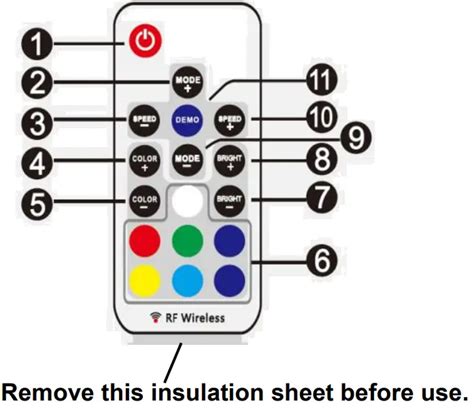 1
2
MODE +
11
3
SPEED −
DEMO
SPEED +
10
9
4
COLOR +
MODE −
BRIGHT +
8
5
COLOR −
BRIGHT −
7
6
RF Wireless
Remove this insulation sheet before use.