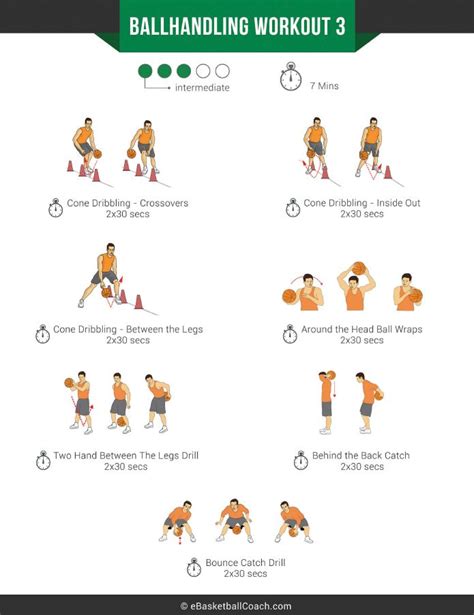 BALLHANDLING WORKOUT 3

intermediate

7 Mins

Cone Dribbling - Crossovers
2x30 secs

Cone Dribbling - Inside Out
2x30 secs

Cone Dribbling - Between the Legs
2x30 secs

Around the Head Ball Wraps
2x30 secs

Two Hand Between The Legs Drill
2x30 secs

Behind the Back Catch
2x30 secs

Bounce Catch Drill
2x30 secs

© eBasketballCoach.com