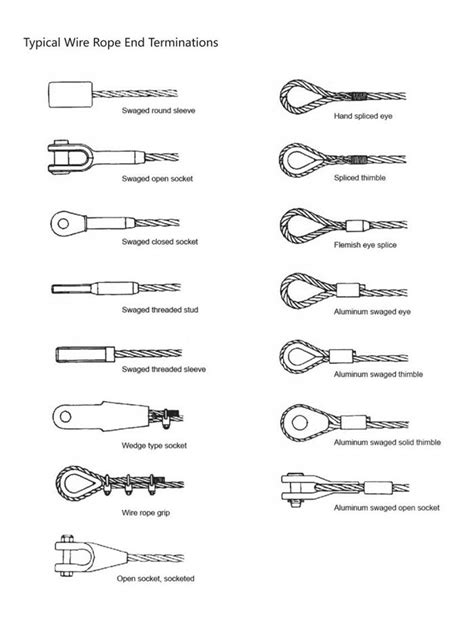 Typical Wire Rope End Terminations

Swaged round sleeve

Swaged open socket

Swaged closed socket

Swaged threaded stud

Swaged threaded sleeve

Wedge type socket

Wire rope grip

Open socket, socketed

Hand spliced eye

Spliced thimble

Flemish eye splice

Aluminum swaged eye

Aluminum swaged thimble

Aluminum swaged solid thimble

Aluminum swaged open socket