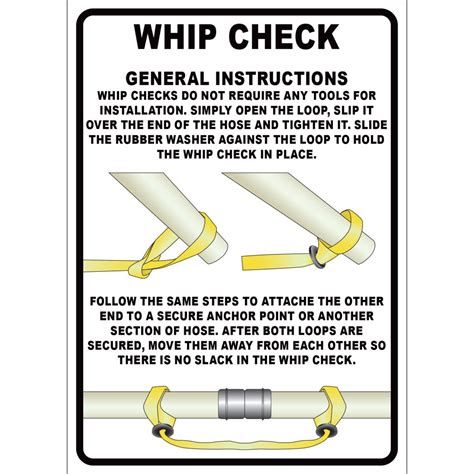 WHIP CHECK

GENERAL INSTRUCTIONS
WHIP CHECKS DO NOT REQUIRE ANY TOOLS FOR INSTALLATION. SIMPLY OPEN THE LOOP, SLIP IT OVER THE END OF THE HOSE AND TIGHTEN IT. SLIDE THE RUBBER WASHER AGAINST THE LOOP TO HOLD THE WHIP CHECK IN PLACE.

FOLLOW THE SAME STEPS TO ATTACHE THE OTHER END TO A SECURE ANCHOR POINT OR ANOTHER SECTION OF HOSE. AFTER BOTH LOOPS ARE SECURED, MOVE THEM AWAY FROM EACH OTHER SO THERE IS NO SLACK IN THE WHIP CHECK.