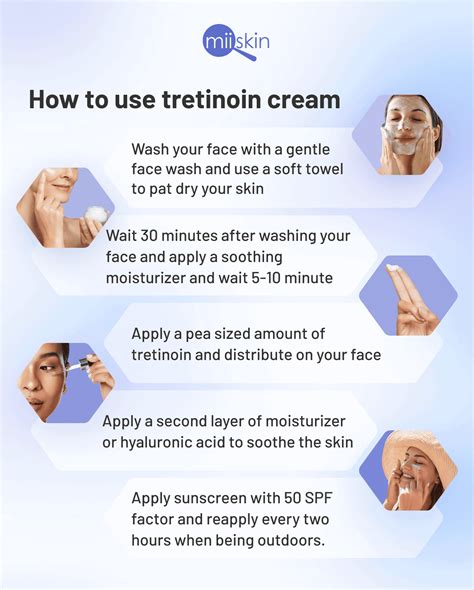 miiskin

How to use tretinoin cream

Wash your face with a gentle face wash and use a soft towel to pat dry your skin

Wait 30 minutes after washing your face and apply a soothing moisturizer and wait 5-10 minute

Apply a pea sized amount of tretinoin and distribute on your face

Apply a second layer of moisturizer or hyaluronic acid to soothe the skin

Apply sunscreen with 50 SPF factor and reapply every two hours when being outdoors.