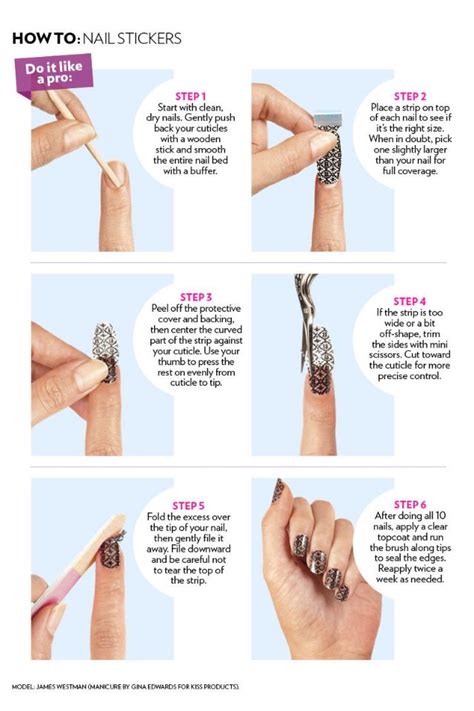 HOW TO: NAIL STICKERS

Do it like a pro:

STEP 1
Start with clean, dry nails. Gently push back your cuticles with a wooden stick and smooth the entire nail bed with a buffer.

STEP 2
Place a strip on top of each nail to see if it's the right size. When in doubt, pick one slightly larger than your nail for full coverage.

STEP 3
Peel off the protective cover and backing, then center the curved part of the strip against your cuticle. Use your thumb to press the rest on evenly from cuticle to tip.

STEP 4
If the strip is too wide or a bit off-shape, trim the sides with mini scissors. Cut toward the cuticle for more precise control.

STEP 5
Fold the excess over the tip of your nail, then gently file it away. File downward and be careful not to tear the top of the strip.

STEP 6
After doing all 10 nails, apply a clear topcoat and run the brush along tips to seal the edges. Reapply twice a week as needed.

MODEL: JAMES WESTMAN (MANICURE BY GINA EDWARDS FOR KISS PRODUCTS).