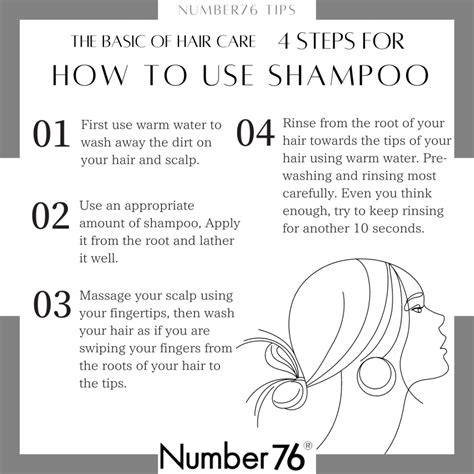 NUMBER76 TIPS

THE BASIC OF HAIR CARE 4 STEPS FOR
HOW TO USE SHAMPOO

01 First use warm water to wash away the dirt on your hair and scalp.

02 Use an appropriate amount of shampoo, Apply it from the root and lather it well.

03 Massage your scalp using your fingertips, then wash your hair as if you are swiping your fingers from the roots of your hair to the tips.

04 Rinse from the root of your hair towards the tips of your hair using warm water. Pre-washing and rinsing most carefully. Even you think enough, try to keep rinsing for another 10 seconds.

Number76®