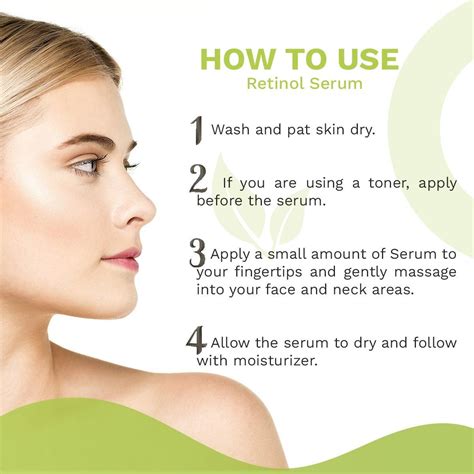 HOW TO USE
Retinol Serum

1 Wash and pat skin dry.

2 If you are using a toner, apply before the serum.

3 Apply a small amount of Serum to your fingertips and gently massage into your face and neck areas.

4 Allow the serum to dry and follow with moisturizer.