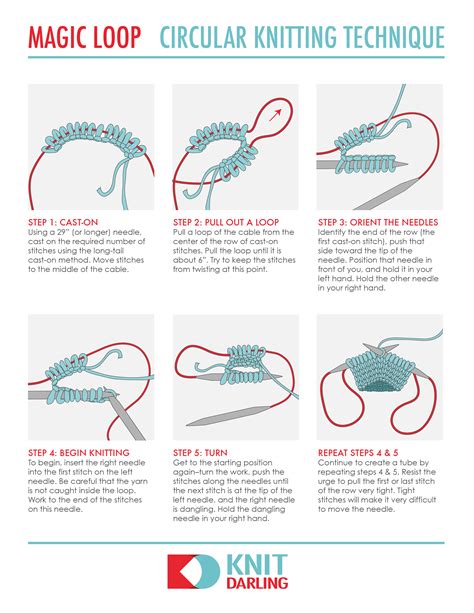 MAGIC LOOP CIRCULAR KNITTING TECHNIQUE

STEP 1: CAST-ON
Using a 29" (or longer) needle, cast on the required number of stitches using the long-tail cast-on method. Move stitches to the middle of the cable.

STEP 2: PULL OUT A LOOP
Pull a loop of the cable from the center of the row of cast-on stitches. Pull the loop until it is about 6". Try to keep the stitches from twisting at this point.

STEP 3: ORIENT THE NEEDLES
Identify the end of the row (the first cast-on stitch), push that side toward the tip of the needle. Position that needle in front of you, and hold it in your left hand. Hold the other needle in your right hand.

STEP 4: BEGIN KNITTING
To begin, insert the right needle into the first stitch on the left needle. Be careful that the yarn is not caught inside the loop. Work to the end of the stitches on this needle.

STEP 5: TURN
Get to the starting position again–turn the work, push the stitches along the needles until the next stitch is at the tip of the left needle, and the right needle is dangling. Hold the dangling needle in your right hand.

REPEAT STEPS 4 & 5
Continue to create a tube by repeating steps 4 & 5. Resist the urge to pull the first or last stitch of the row very tight. Tight stitches will make it very difficult to move the needle.

KNIT DARLING