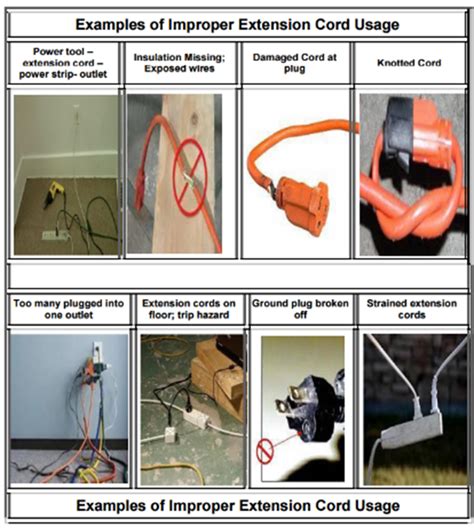 Examples of Improper Extension Cord Usage

| Power tool – extension cord – power strip- outlet | Insulation Missing; Exposed wires | Damaged Cord at plug | Knotted Cord |
|---|---|---|---|

| Too many plugged into one outlet | Extension cords on floor; trip hazard | Ground plug broken off | Strained extension cords |
|---|---|---|---|

Examples of Improper Extension Cord Usage