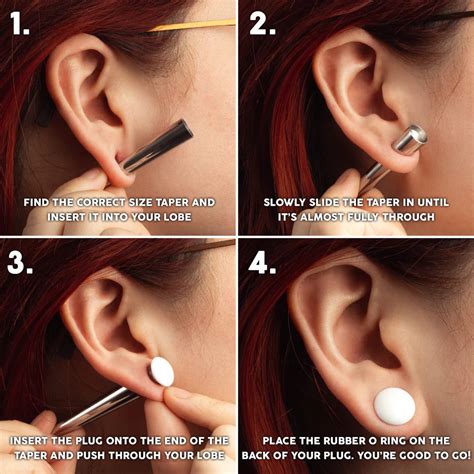 1.

FIND THE CORRECT SIZE TAPER AND INSERT IT INTO YOUR LOBE

2.

SLOWLY SLIDE THE TAPER IN UNTIL IT'S ALMOST FULLY THROUGH

3.

INSERT THE PLUG ONTO THE END OF THE TAPER AND PUSH THROUGH YOUR LOBE

4.

PLACE THE RUBBER O RING ON THE BACK OF YOUR PLUG. YOU'RE GOOD TO GO!