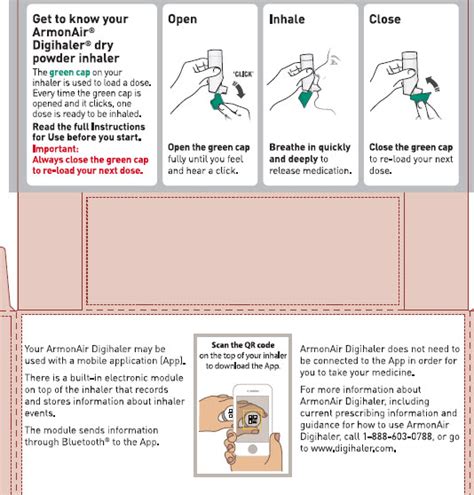 Get to know your ArmonAir® Digihaler® dry powder inhaler

The green cap on your inhaler is used to load a dose. Every time the green cap is opened and it clicks, one dose is ready to be inhaled.

Read the full Instructions for Use before you start.

Important: Always close the green cap to re-load your next dose.

Open

"CLICK"

Open the green cap fully until you feel and hear a click.

Inhale

Breathe in quickly and deeply to release medication.

Close

Close the green cap to re-load your next dose.

Your ArmonAir Digihaler may be used with a mobile application (App).

There is a built-in electronic module on top of the inhaler that records and stores information about inhaler events.

The module sends information through Bluetooth® to the App.

Scan the QR code on the top of your inhaler to download the App.

ArmonAir Digihaler does not need to be connected to the App in order for you to take your medicine.

For more information about ArmonAir Digihaler, including current prescribing information and guidance for how to use ArmonAir Digihaler, call 1-888-603-0788, or go to www.digihaler.com.