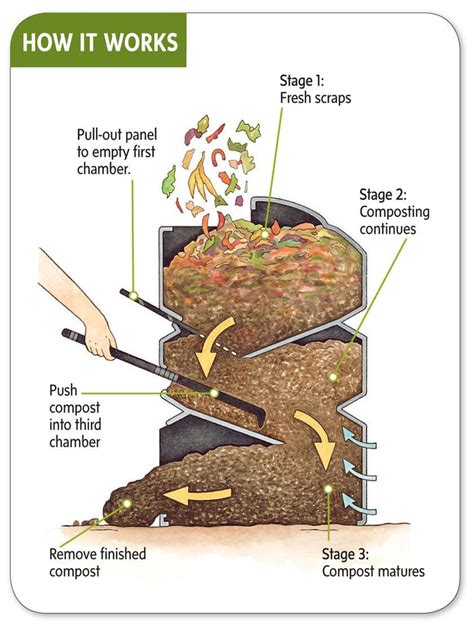 HOW IT WORKS

Stage 1:
Fresh scraps

Pull-out panel to empty first chamber.

Stage 2:
Composting continues

Push compost into third chamber

Remove finished compost

Stage 3:
Compost matures