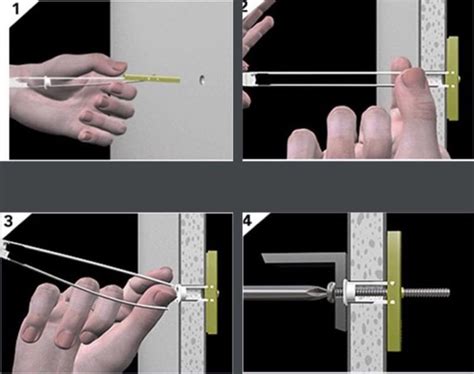 1

2

3

4