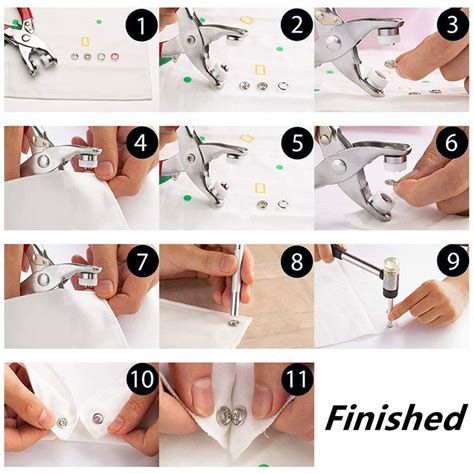 1
2
3
4
5
6
7
8
9
10
11
Finished