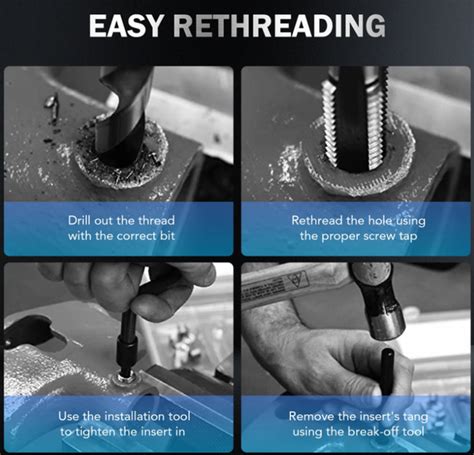 EASY RETHREADING

Drill out the thread with the correct bit

Rethread the hole using the proper screw tap

Use the installation tool to tighten the insert in

Remove the insert's tang using the break-off tool