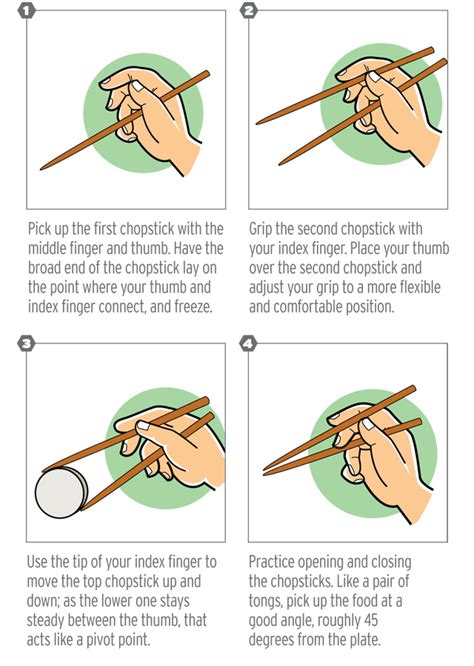 1

Pick up the first chopstick with the middle finger and thumb. Have the broad end of the chopstick lay on the point where your thumb and index finger connect, and freeze.

2

Grip the second chopstick with your index finger. Place your thumb over the second chopstick and adjust your grip to a more flexible and comfortable position.

3

Use the tip of your index finger to move the top chopstick up and down; as the lower one stays steady between the thumb, that acts like a pivot point.

4

Practice opening and closing the chopsticks. Like a pair of tongs, pick up the food at a good angle, roughly 45 degrees from the plate.