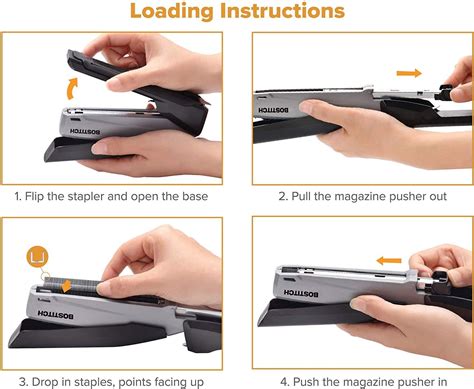 Loading Instructions

BOSTITCH

1. Flip the stapler and open the base

BOSTITCH

2. Pull the magazine pusher out

BOSTITCH

3. Drop in staples, points facing up

BOSTITCH

4. Push the magazine pusher in