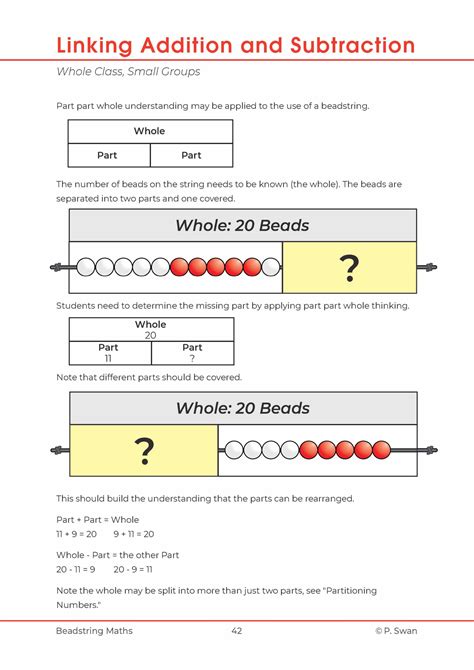 Linking Addition and Subtraction

Whole Class, Small Groups

Part part whole understanding may be applied to the use of a beadstring.

| Whole | |
|---|---|
| Part | Part |

The number of beads on the string needs to be known (the whole). The beads are separated into two parts and one covered.

Whole: 20 Beads

?

Students need to determine the missing part by applying part part whole thinking.

| Whole 20 | |
|---|---|
| Part 11 | Part ? |

Note that different parts should be covered.

Whole: 20 Beads

?

This should build the understanding that the parts can be rearranged.

Part + Part = Whole
11 + 9 = 20 9 + 11 = 20

Whole - Part = the other Part
20 - 11 = 9 20 - 9 = 11

Note the whole may be split into more than just two parts, see "Partitioning Numbers."

Beadstring Maths 42 © P. Swan