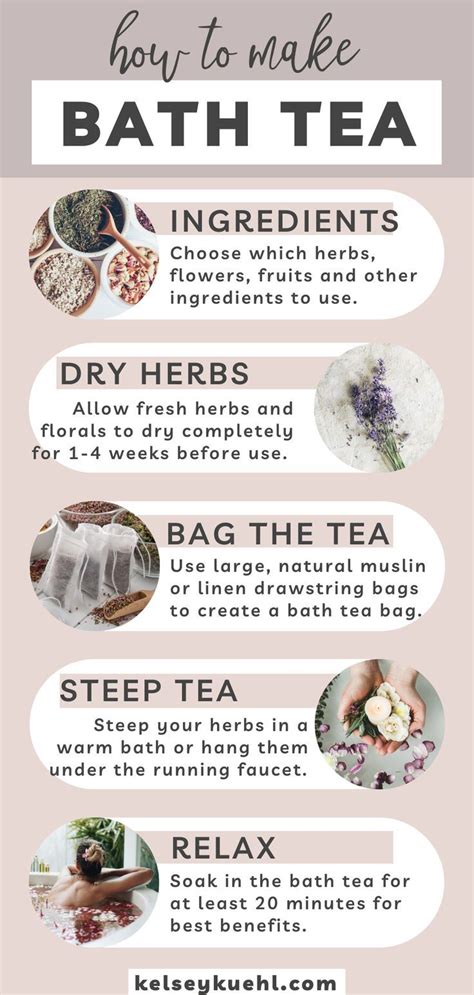 how to make
BATH TEA

INGREDIENTS
Choose which herbs, flowers, fruits and other ingredients to use.

DRY HERBS
Allow fresh herbs and florals to dry completely for 1-4 weeks before use.

BAG THE TEA
Use large, natural muslin or linen drawstring bags to create a bath tea bag.

STEEP TEA
Steep your herbs in a warm bath or hang them under the running faucet.

RELAX
Soak in the bath tea for at least 20 minutes for best benefits.

kelseykuehl.com