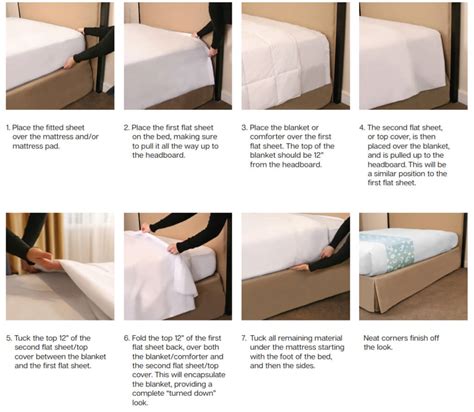 1. Place the fitted sheet over the mattress and/or mattress pad.

2. Place the first flat sheet on the bed, making sure to pull it all the way up to the headboard.

3. Place the blanket or comforter over the first flat sheet. The top of the blanket should be 12" from the headboard.

4. The second flat sheet, or top cover, is then placed over the blanket, and is pulled up to the headboard. This will be a similar position to the first flat sheet.

5. Tuck the top 12" of the second flat sheet/top cover between the blanket and the first flat sheet.

6. Fold the top 12" of the first flat sheet back, over both the blanket/comforter and the second flat sheet/top cover. This will encapsulate the blanket, providing a complete "turned down" look.

7. Tuck all remaining material under the mattress starting with the foot of the bed, and then the sides.

Neat corners finish off the look.