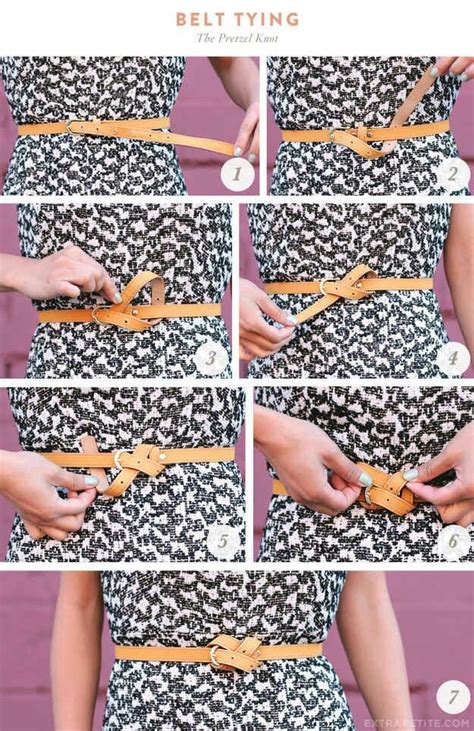 BELT TYING
The Pretzel Knot

1

2

3

4

5

6

7

EXTRAPETITE.COM