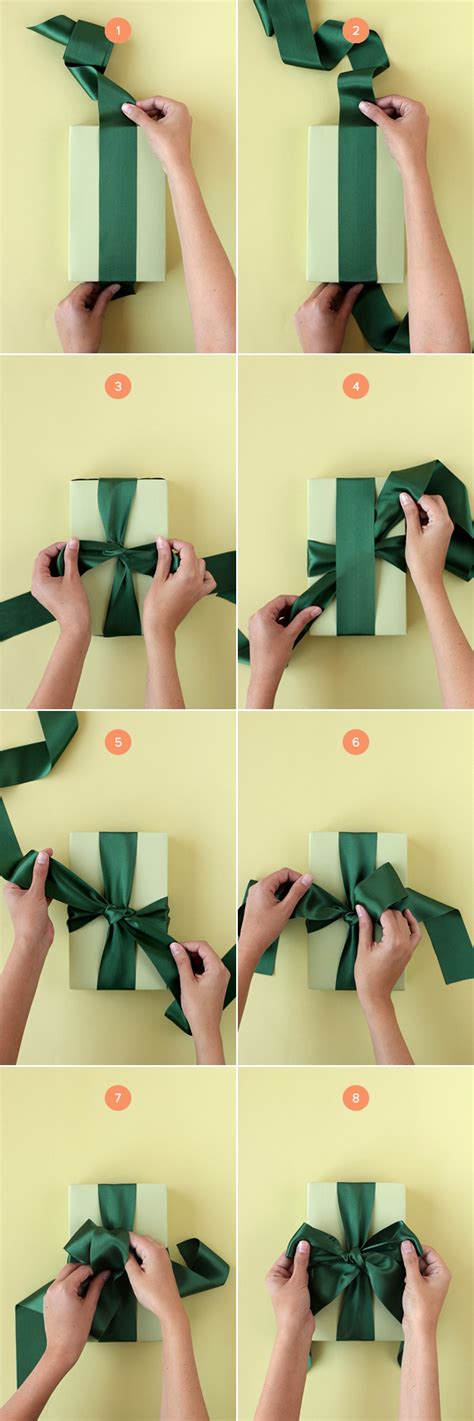 1
2
3
4
5
6
7
8