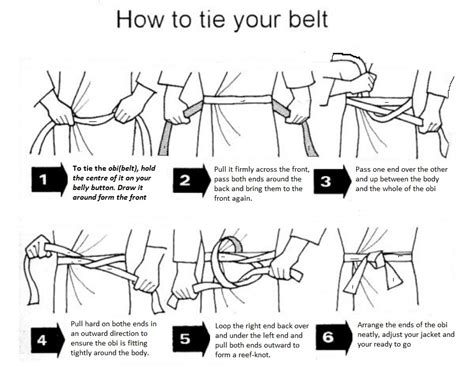 How to tie your belt

1

To tie the obi(belt), hold the centre of it on your belly button. Draw it around form the front

2

Pull it firmly across the front, pass both ends around the back and bring them to the front again.

3

Pass one end over the other and up between the body and the whole of the obi

4

Pull hard on bothe ends in an outward direction to ensure the obi is fitting tightly around the body.

5

Loop the right end back over and under the left end and pull both ends outward to form a reef-knot.

6

Arrange the ends of the obi neatly, adjust your jacket and your ready to go