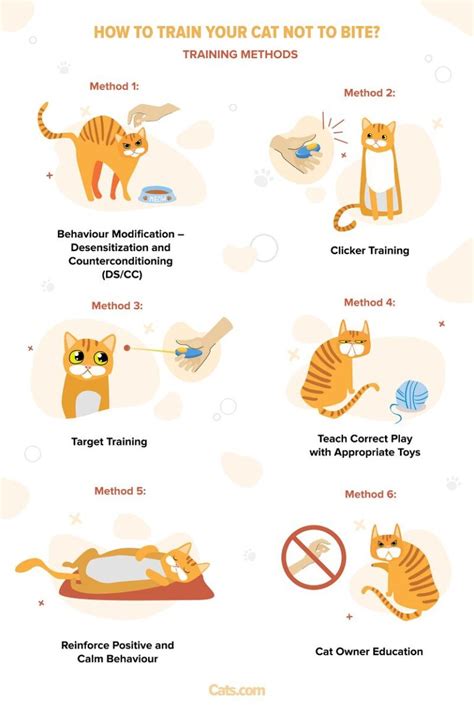 HOW TO TRAIN YOUR CAT NOT TO BITE?

TRAINING METHODS

Method 1:

Behaviour Modification – Desensitization and Counterconditioning (DS/CC)

Method 2:

Clicker Training

Method 3:

Target Training

Method 4:

Teach Correct Play with Appropriate Toys

Method 5:

Reinforce Positive and Calm Behaviour

Method 6:

Cat Owner Education

Cats.com