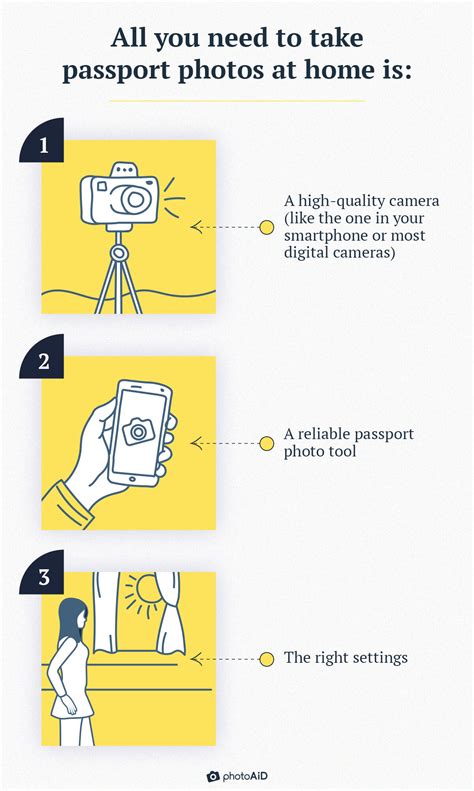 All you need to take passport photos at home is:

1

A high-quality camera (like the one in your smartphone or most digital cameras)

2

A reliable passport photo tool

3

The right settings

photoAiD