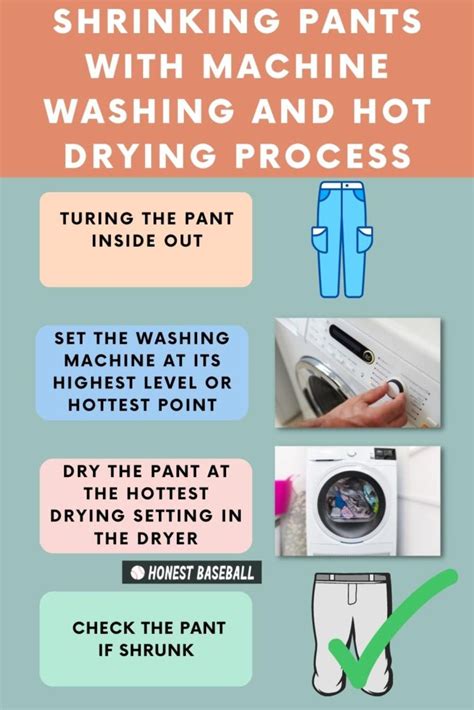 SHRINKING PANTS WITH MACHINE WASHING AND HOT DRYING PROCESS

TURING THE PANT INSIDE OUT

SET THE WASHING MACHINE AT ITS HIGHEST LEVEL OR HOTTEST POINT

DRY THE PANT AT THE HOTTEST DRYING SETTING IN THE DRYER

HONEST BASEBALL

CHECK THE PANT IF SHRUNK