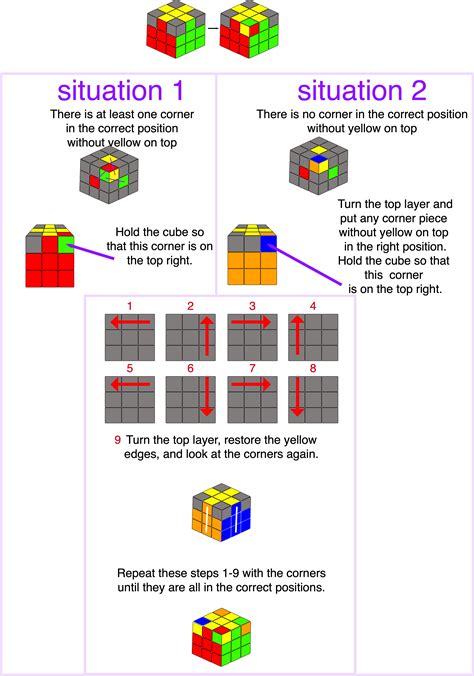 situation 1

There is at least one corner in the correct position without yellow on top

Hold the cube so that this corner is on the top right.

situation 2

There is no corner in the correct position without yellow on top

Turn the top layer and put any corner piece without yellow on top in the right position. Hold the cube so that this corner is on the top right.

1 2 3 4

5 6 7 8

9 Turn the top layer, restore the yellow edges, and look at the corners again.

Repeat these steps 1-9 with the corners until they are all in the correct positions.