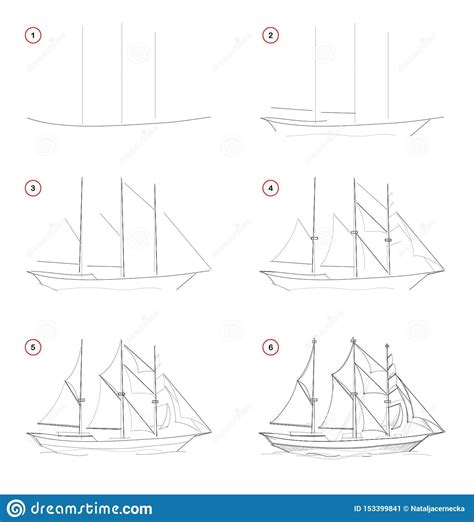 1

2

3

4

5

6

dreamstime.com

ID 153399841 © Nataljacernecka