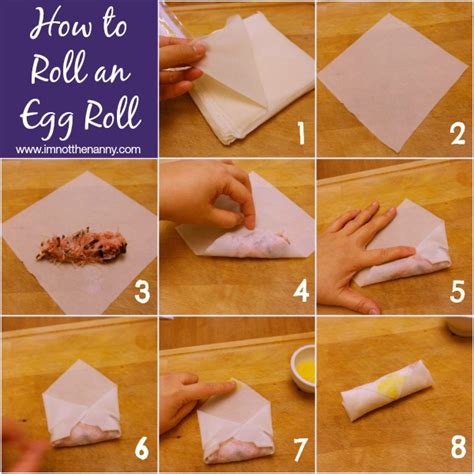 How to Roll an Egg Roll
www.imnotthenanny.com

1

2

3

4

5

6

7

8