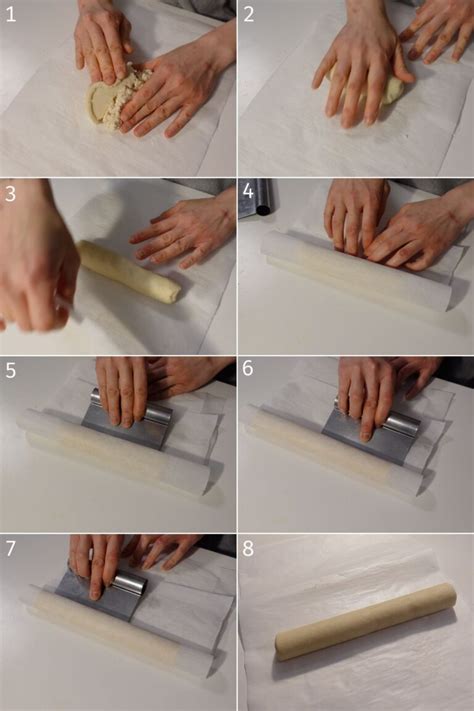 1
2
3
4
5
6
7
8