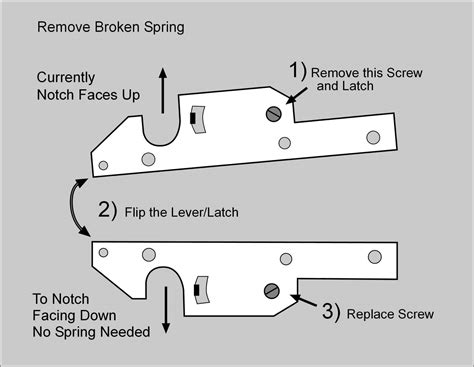 Remove Broken Spring

Currently Notch Faces Up

1) Remove this Screw and Latch

2) Flip the Lever/Latch

To Notch Facing Down No Spring Needed

3) Replace Screw