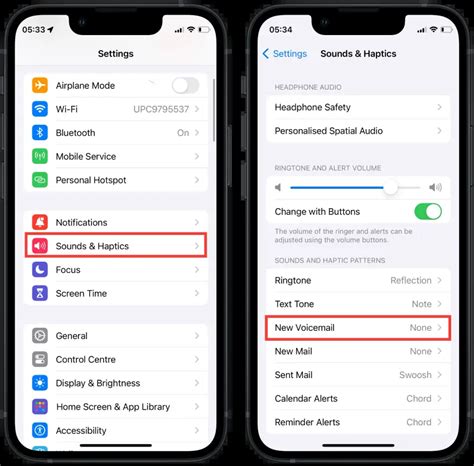 05:33

Settings

Airplane Mode

Wi-Fi UPC9795537

Bluetooth On

Mobile Service

Personal Hotspot

Notifications

Sounds & Haptics

Focus

Screen Time

General

Control Centre

Display & Brightness

Home Screen & App Library

Accessibility

05:34

Settings Sounds & Haptics

HEADPHONE AUDIO

Headphone Safety

Personalised Spatial Audio

RINGTONE AND ALERT VOLUME

Change with Buttons

The volume of the ringer and alerts can be adjusted using the volume buttons.

SOUNDS AND HAPTIC PATTERNS

Ringtone Reflection

Text Tone Note

New Voicemail None

New Mail None

Sent Mail Swoosh

Calendar Alerts Chord

Reminder Alerts Chord