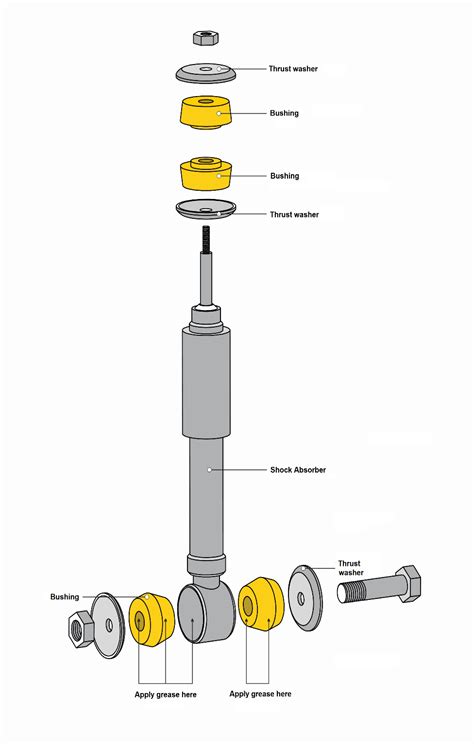 Thrust washer
Bushing
Bushing
Thrust washer
Shock Absorber
Thrust washer
Bushing
Apply grease here
Apply grease here