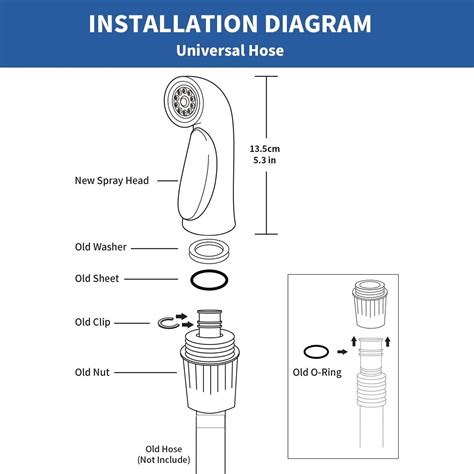 INSTALLATION DIAGRAM
Universal Hose

13.5cm
5.3 in

New Spray Head

Old Washer

Old Sheet

Old Clip

Old Nut

Old Hose
(Not Include)

Old O-Ring