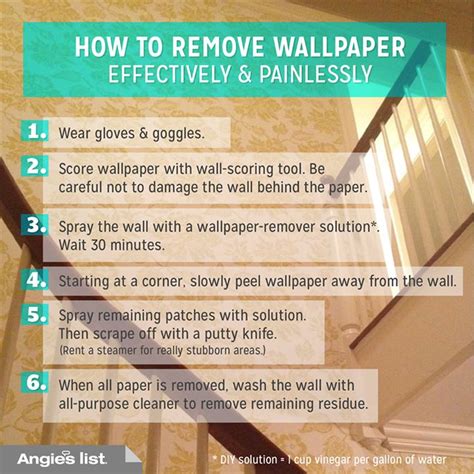 HOW TO REMOVE WALLPAPER
EFFECTIVELY & PAINLESSLY

1. Wear gloves & goggles.

2. Score wallpaper with wall-scoring tool. Be careful not to damage the wall behind the paper.

3. Spray the wall with a wallpaper-remover solution*. Wait 30 minutes.

4. Starting at a corner, slowly peel wallpaper away from the wall.

5. Spray remaining patches with solution. Then scrape off with a putty knife.
(Rent a steamer for really stubborn areas.)

6. When all paper is removed, wash the wall with all-purpose cleaner to remove remaining residue.

Angie's list.

* DIY solution = 1 cup vinegar per gallon of water