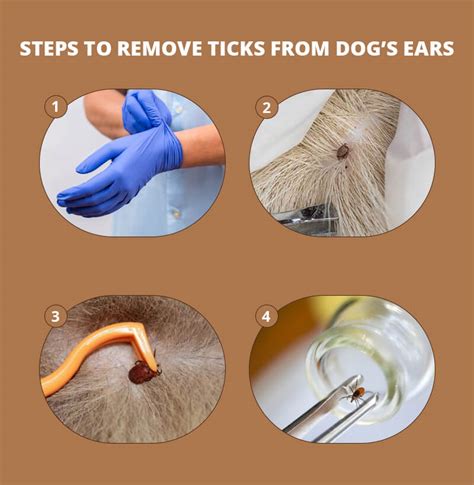 STEPS TO REMOVE TICKS FROM DOG'S EARS

1

2

3

4