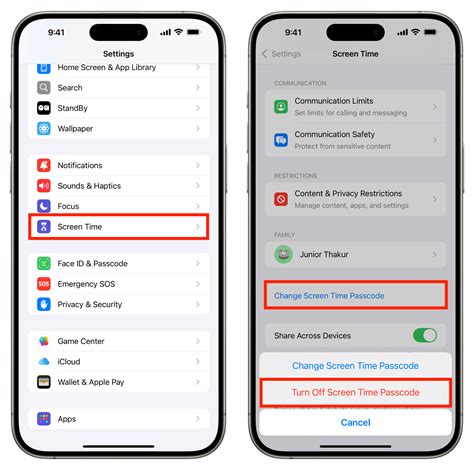 9:41

Settings

Home Screen & App Library

Search

StandBy

Wallpaper

Notifications

Sounds & Haptics

Focus

Screen Time

Face ID & Passcode

SOS Emergency SOS

Privacy & Security

Game Center

iCloud

Wallet & Apple Pay

Apps

9:41

Settings

Screen Time

COMMUNICATION

Communication Limits
Set limits for calling and messaging

Communication Safety
Protect from sensitive content

RESTRICTIONS

Content & Privacy Restrictions
Manage content, apps, and settings

FAMILY

Junior Thakur

Change Screen Time Passcode

Share Across Devices

Change Screen Time Passcode

Turn Off Screen Time Passcode

Cancel