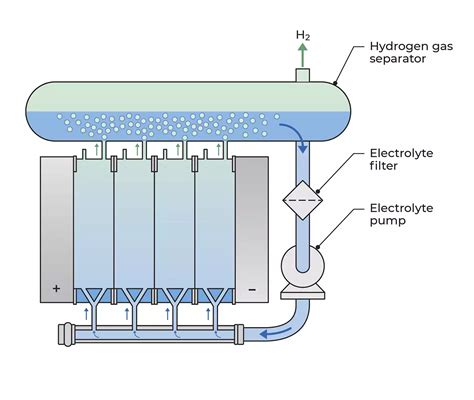 $H_2$

Hydrogen gas separator

Electrolyte filter

Electrolyte pump

+

−